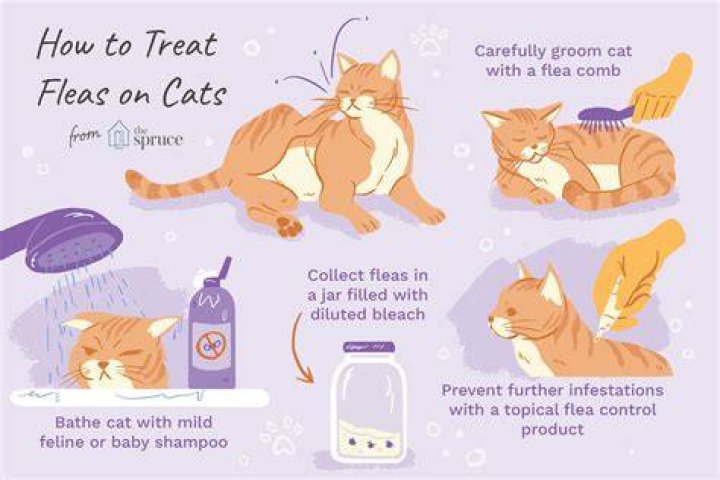 How to Treat Fleas on Cats

from the spruce

Carefully groom cat with a flea comb

Collect fleas in a jar filled with diluted bleach

Bathe cat with mild feline or baby shampoo

Prevent further infestations with a topical flea control product